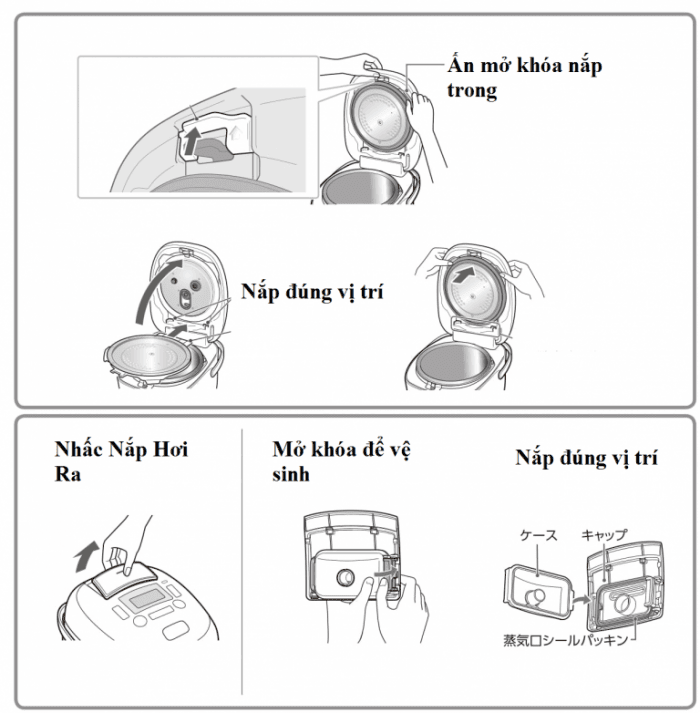 Ấn mở khóa nắp trong

Nắp đúng vị trí

Nhấc Nắp Hơi Ra

Mở khóa để vệ sinh

Nắp đúng vị trí

ケース

キャップ

蒸気口シールパッキン